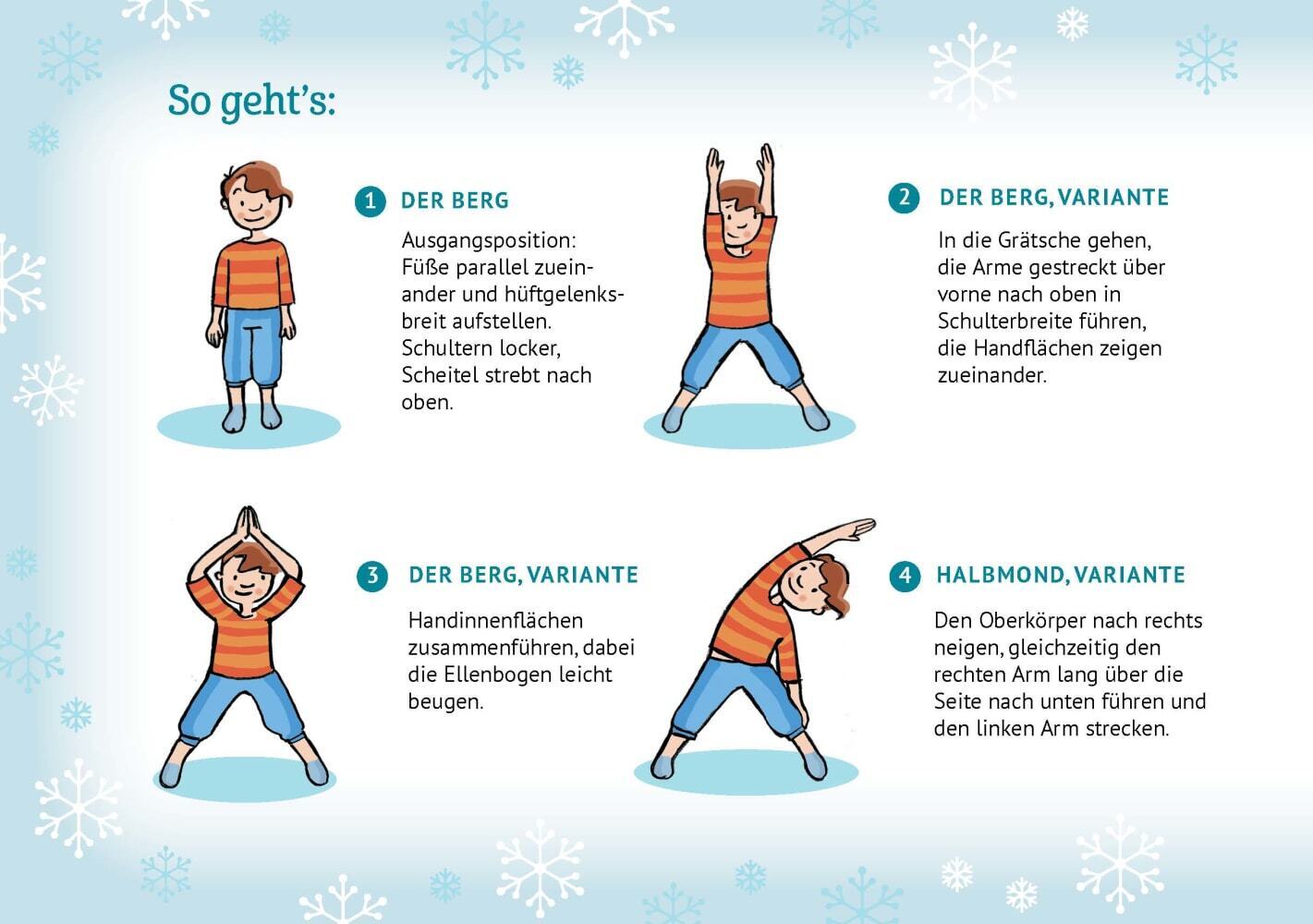 So geht's:

1 DER BERG

Ausgangsposition: Füße parallel zueinander und hüftgelenksbreit aufstellen. Schultern locker, Scheitel strebt nach oben.

2 DER BERG, VARIANTE

In die Grätsche gehen, die Arme gestreckt über vorne nach oben in Schulterbreite führen, die Handflächen zeigen zueinander.

3 DER BERG, VARIANTE

Handinnenflächen zusammenführen, dabei die Ellenbogen leicht beugen.

4 HALBMOND, VARIANTE

Den Oberkörper nach rechts neigen, gleichzeitig den rechten Arm lang über die Seite nach unten führen und den linken Arm strecken.